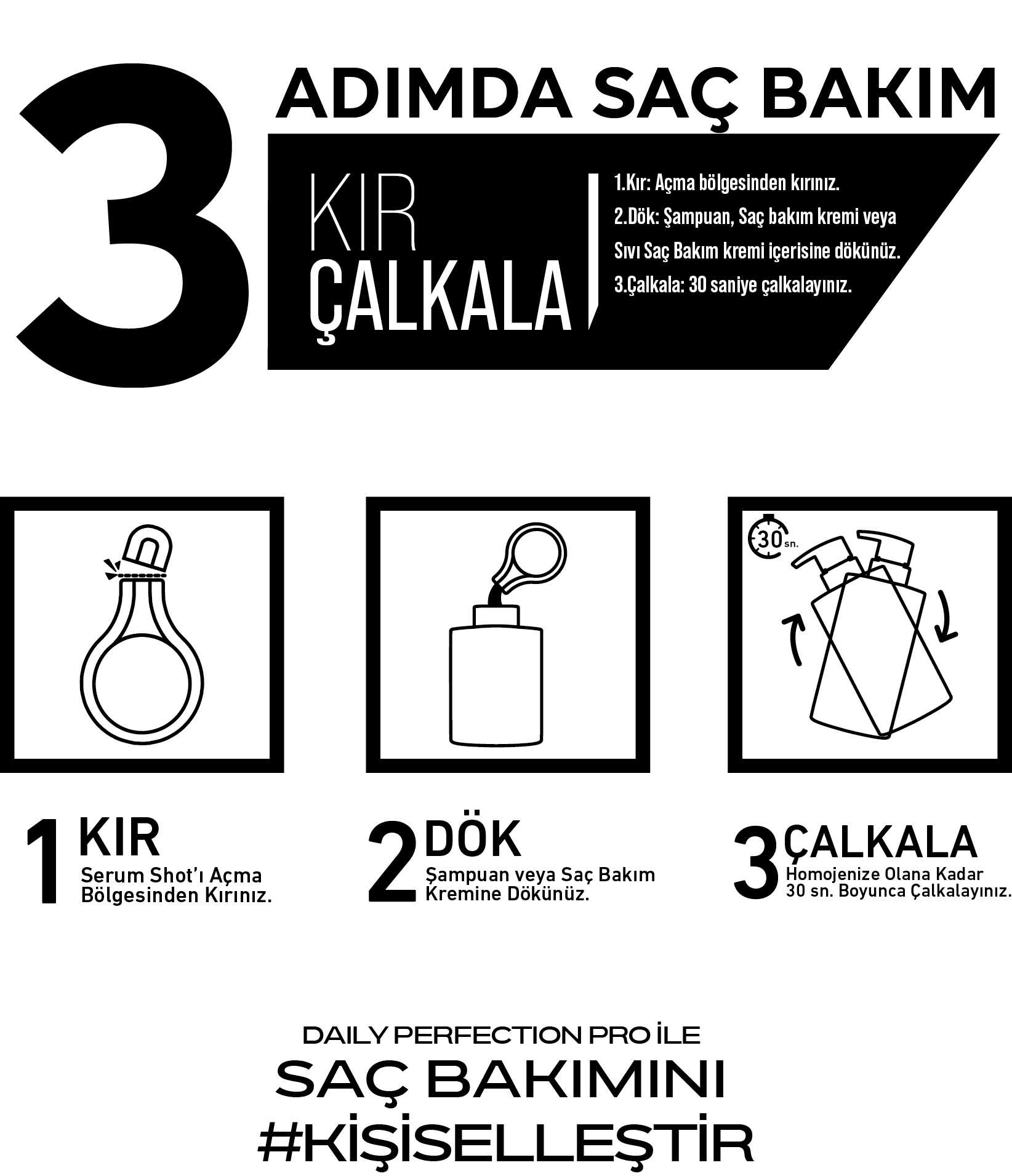 3 ADIMDA SAÇ BAKIM

KIR
ÇALKALA

1.Kır: Açma bölgesinden kırınız.
2.Dök: Şampuan, Saç bakım kremi veya Sıvı Saç Bakım kremi içerisine dökünüz.
3.Çalkala: 30 saniye çalkalayınız.

30 sn.

1 KIR
Serum Shot'ı Açma Bölgesinden Kırınız.

2 DÖK
Şampuan veya Saç Bakım Kremine Dökünüz.

3 ÇALKALA
Homojenize Olana Kadar 30 sn. Boyunca Çalkalayınız.

DAILY PERFECTION PRO İLE
SAÇ BAKIMINI
#KİŞİSELLEŞTİR